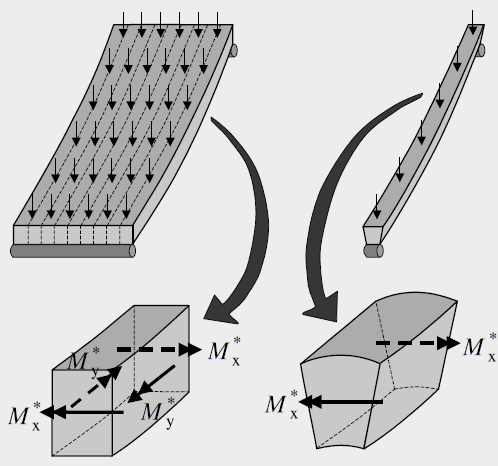 $M_y^*$
$M_x^*$
$M_x^*$
$M_y^*$
$M_x^*$
$M_x^*$